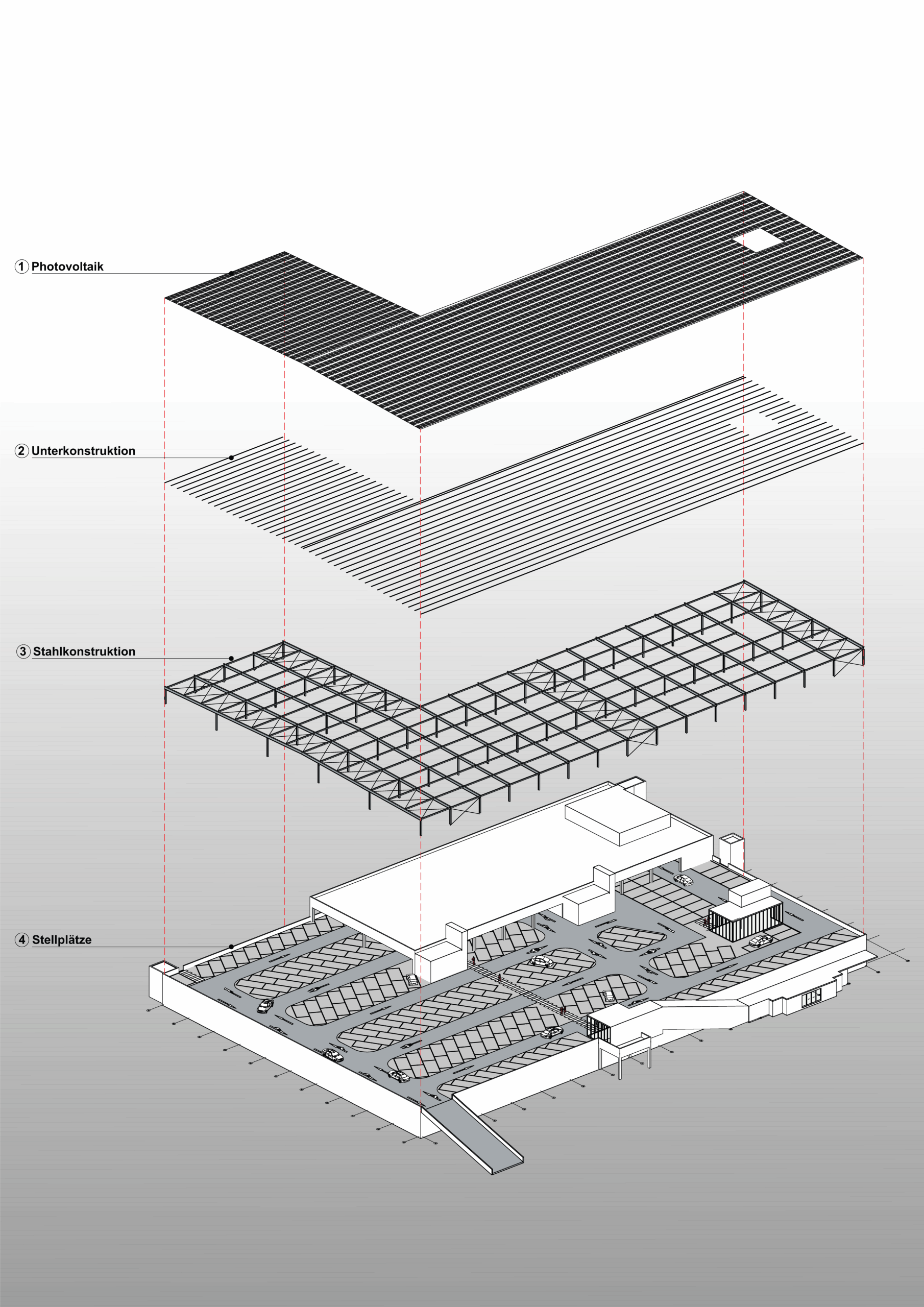 1 Photovoltaik

2 Unterkonstruktion

3 Stahlkonstruktion

4 Stellplätze